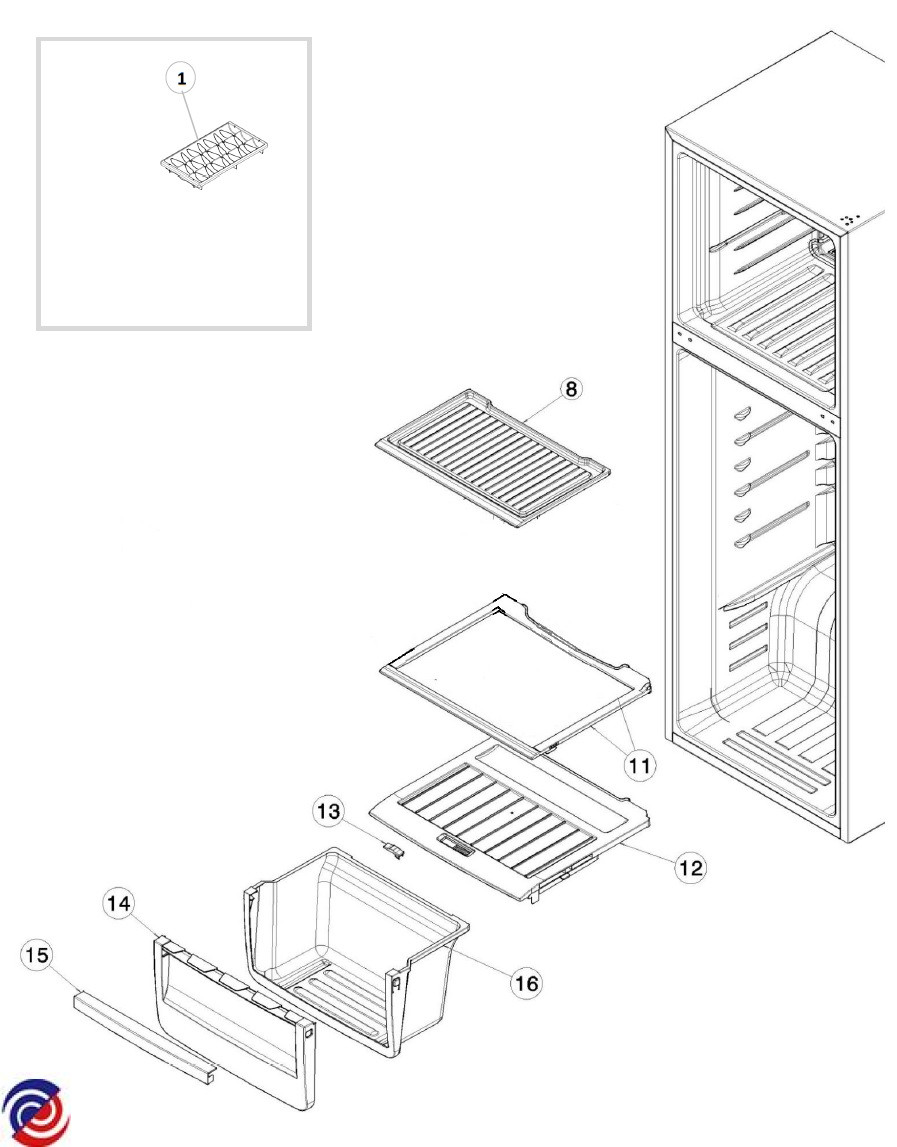 1

8

11

13

12

14

15

16